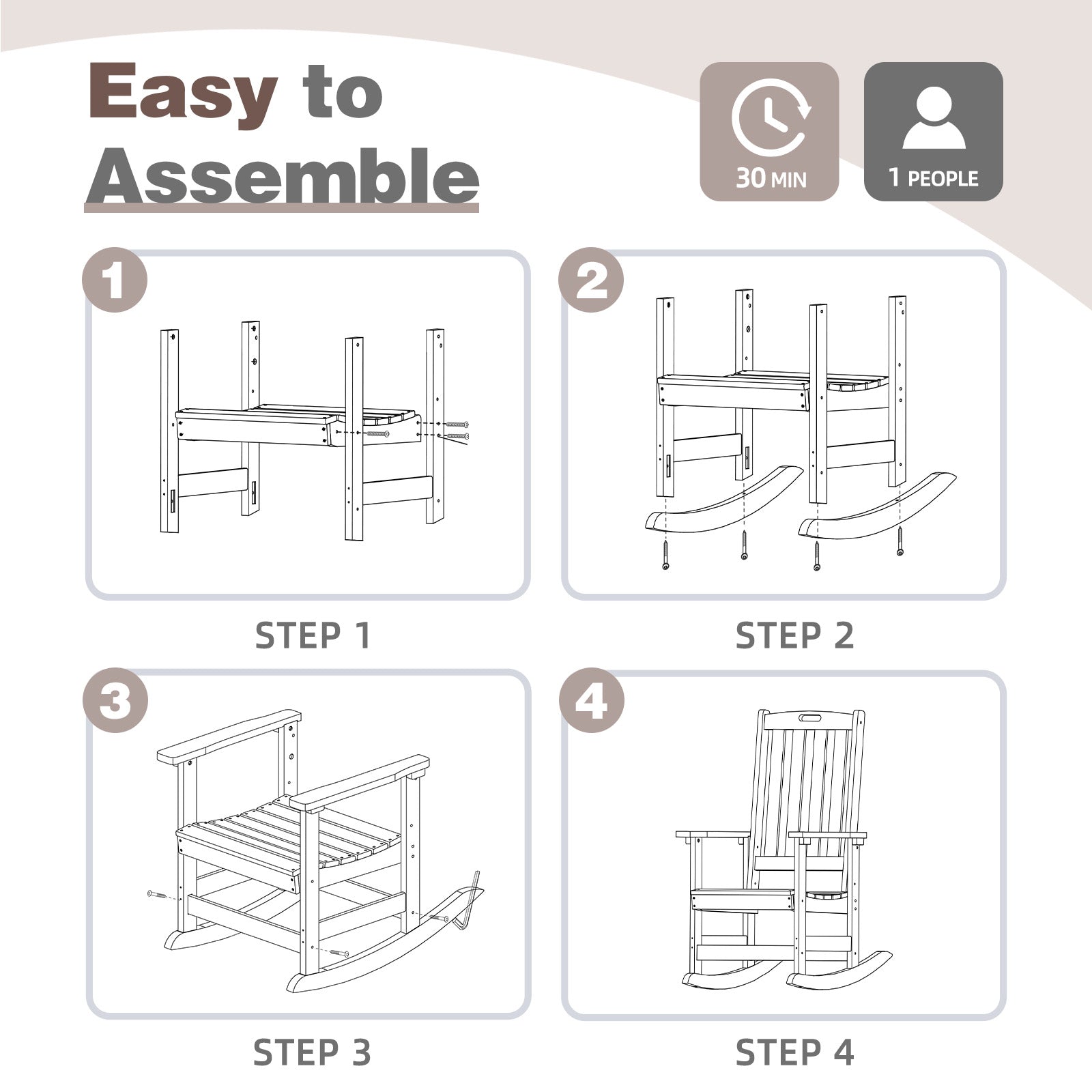 Easy to Assemble

30 MIN

1 PEOPLE

1

STEP 1

2

STEP 2

3

STEP 3

4

STEP 4