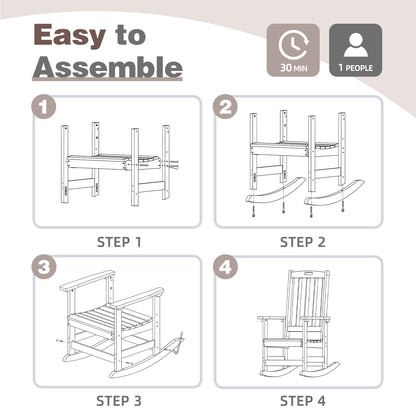 Easy to Assemble

30 MIN

1 PEOPLE

1

STEP 1

2

STEP 2

3

STEP 3

4

STEP 4