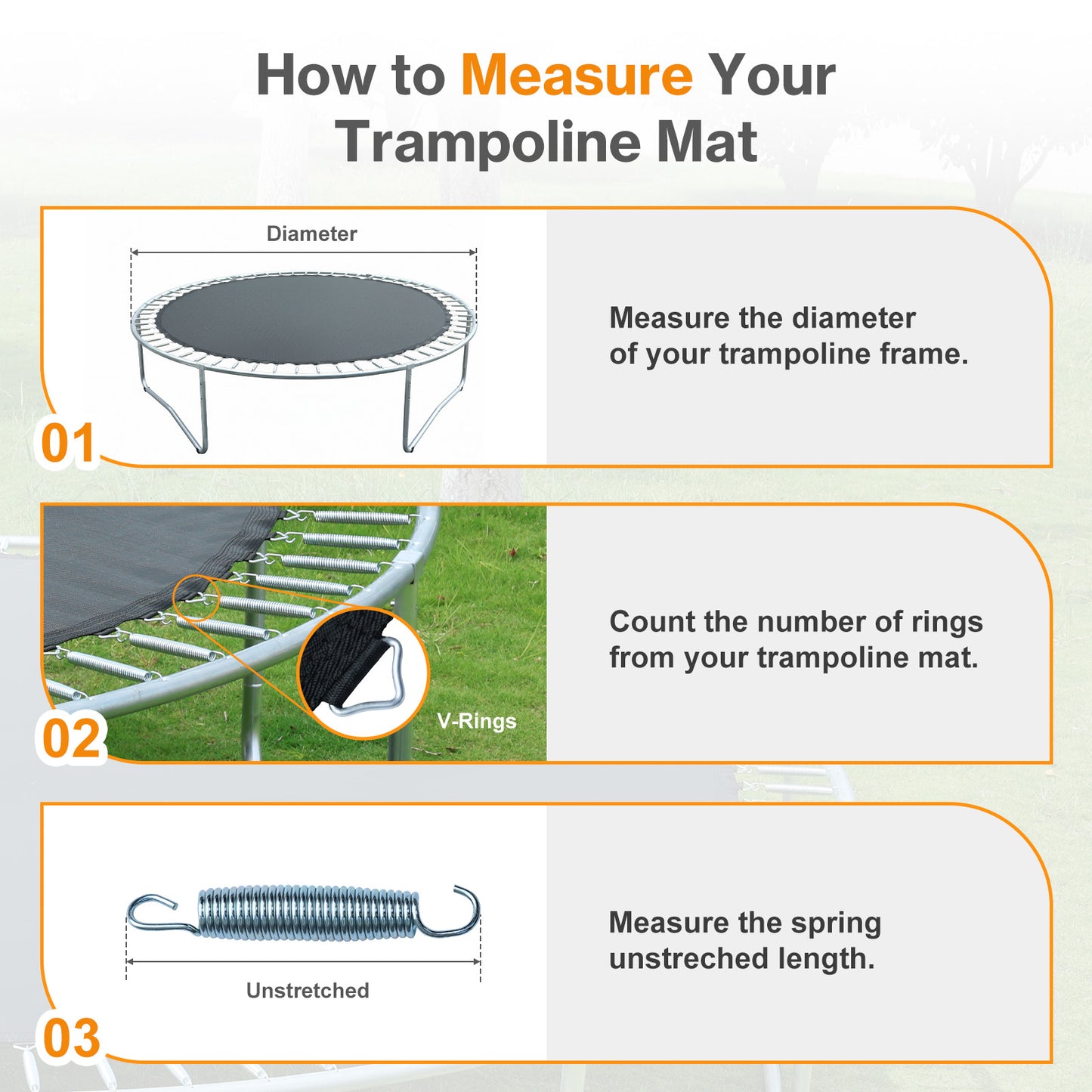 How to Measure Your Trampoline Mat

Diameter

01

Measure the diameter of your trampoline frame.

V-Rings

02

Count the number of rings from your trampoline mat.

Unstretched

03

Measure the spring unstreched length.