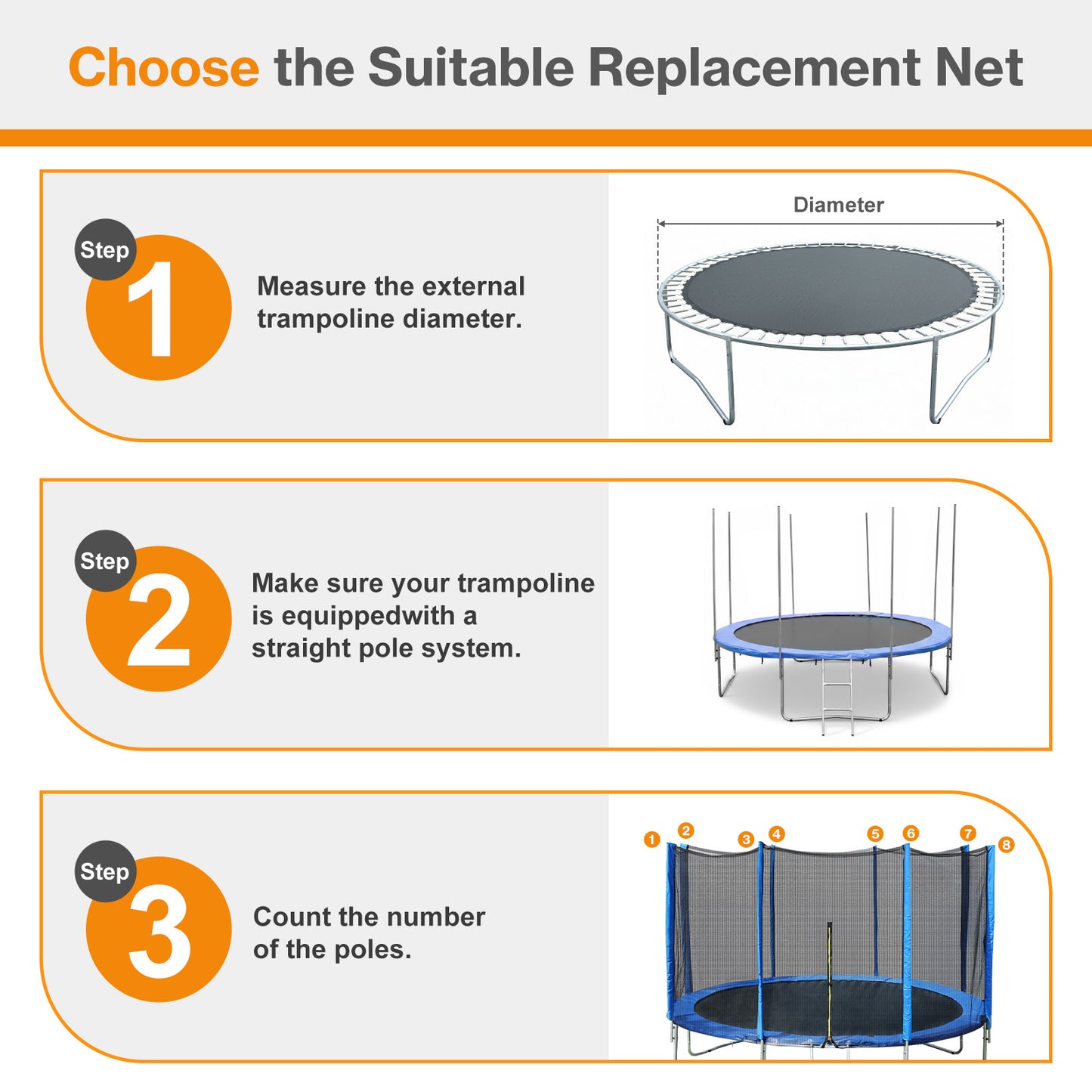 Choose the Suitable Replacement Net

Step 1

Measure the external trampoline diameter.

Diameter

Step 2

Make sure your trampoline is equippedwith a straight pole system.

Step 3

Count the number of the poles.

1 2 3 4 5 6 7 8