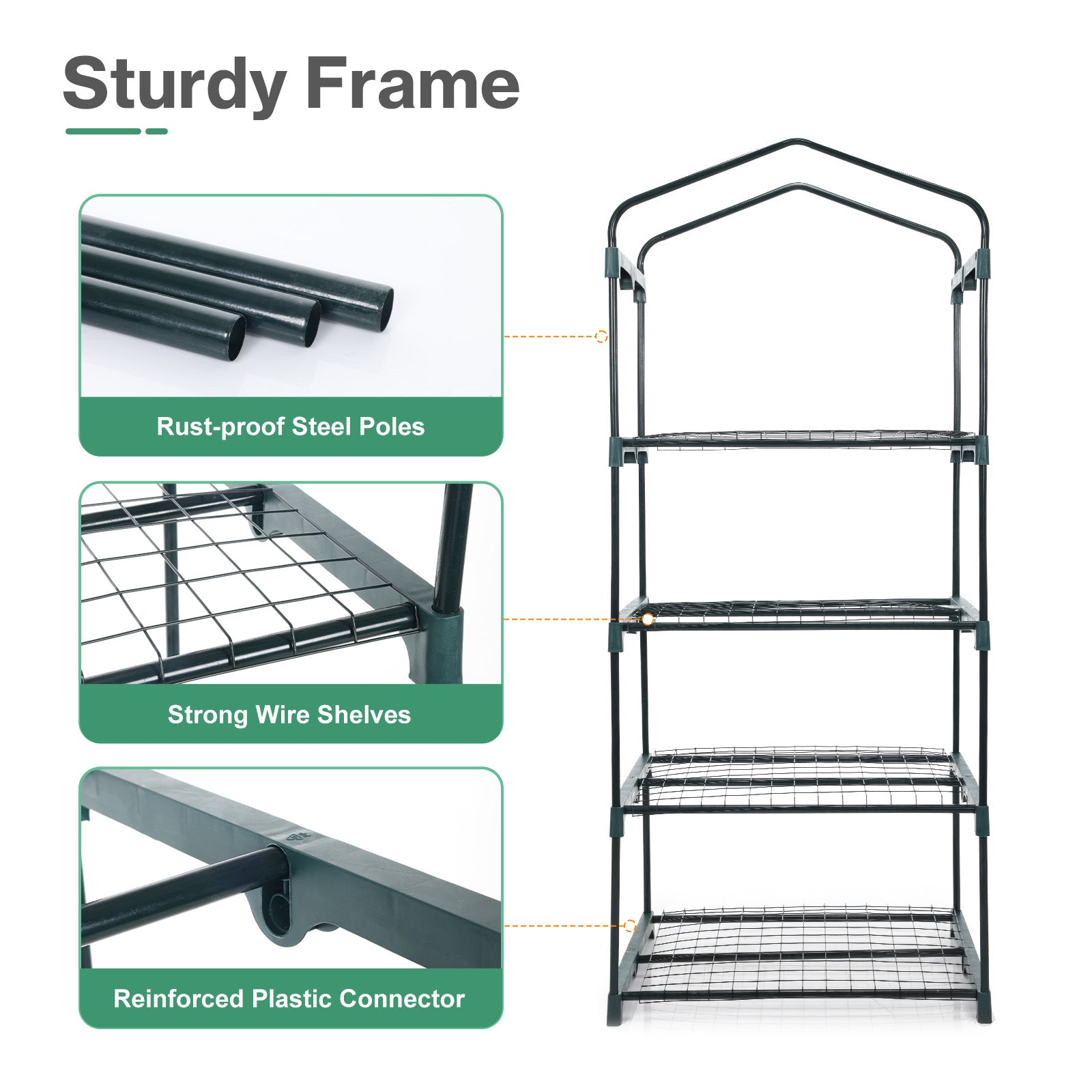 Sturdy Frame

Rust-proof Steel Poles

Strong Wire Shelves

Reinforced Plastic Connector