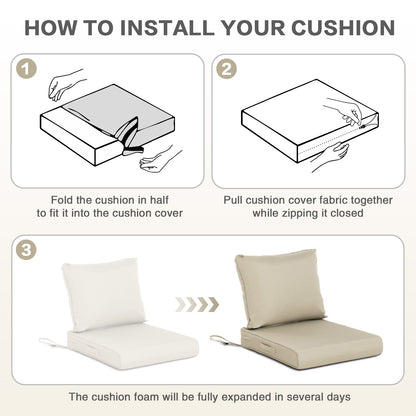 HOW TO INSTALL YOUR CUSHION

1

Fold the cushion in half to fit it into the cushion cover

2

Pull cushion cover fabric together while zipping it closed

3

The cushion foam will be fully expanded in several days