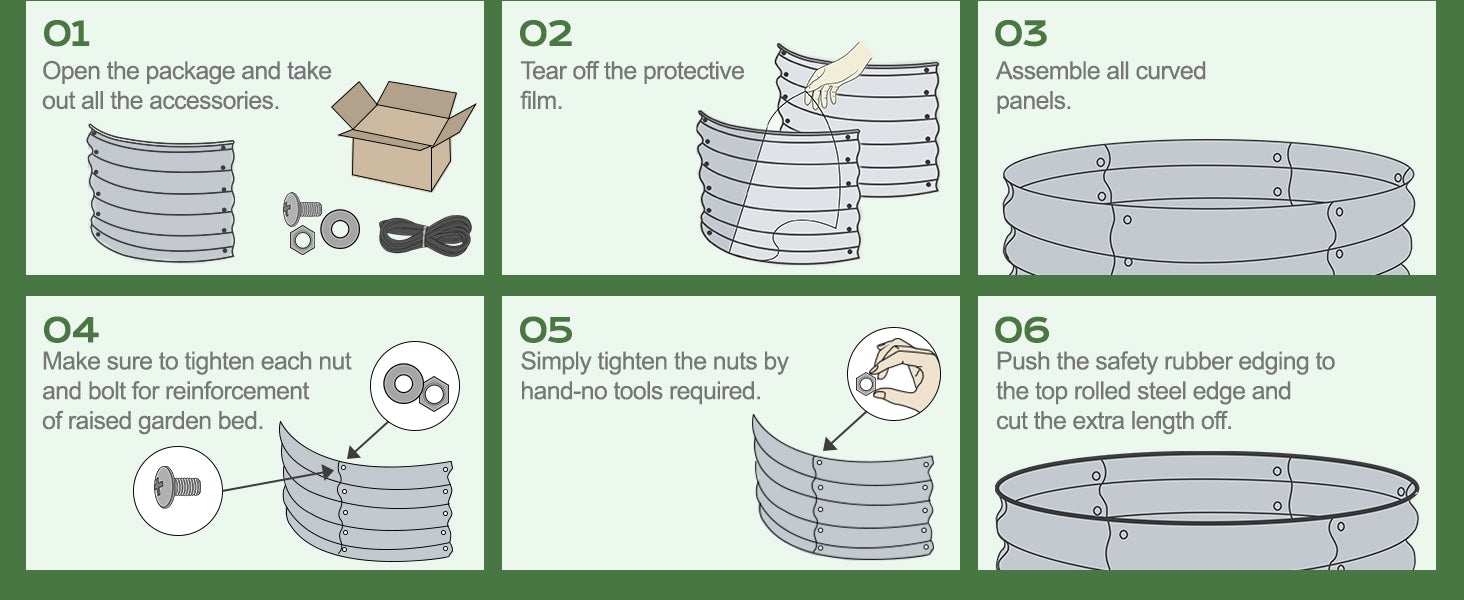 01
Open the package and take out all the accessories.

02
Tear off the protective film.

03
Assemble all curved panels.

04
Make sure to tighten each nut and bolt for reinforcement of raised garden bed.

05
Simply tighten the nuts by hand-no tools required.

06
Push the safety rubber edging to the top rolled steel edge and cut the extra length off.