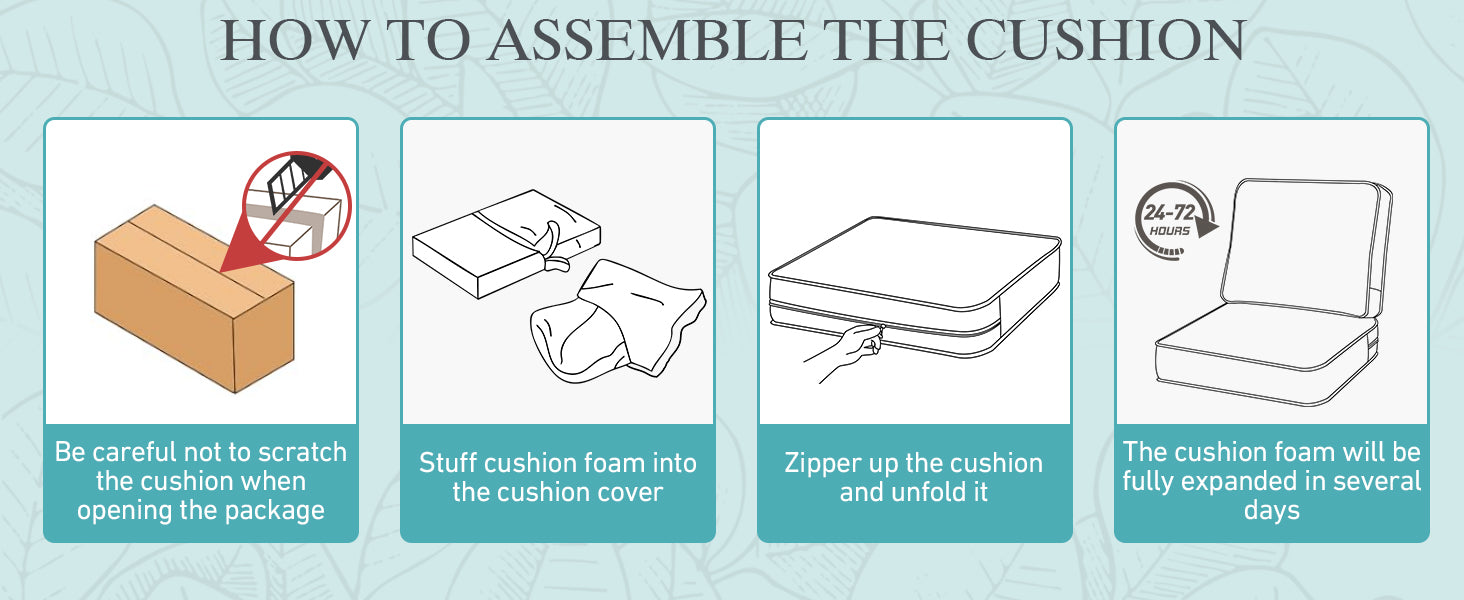 HOW TO ASSEMBLE THE CUSHION

Be careful not to scratch the cushion when opening the package

Stuff cushion foam into the cushion cover

Zipper up the cushion and unfold it

24-72 HOURS

The cushion foam will be fully expanded in several days