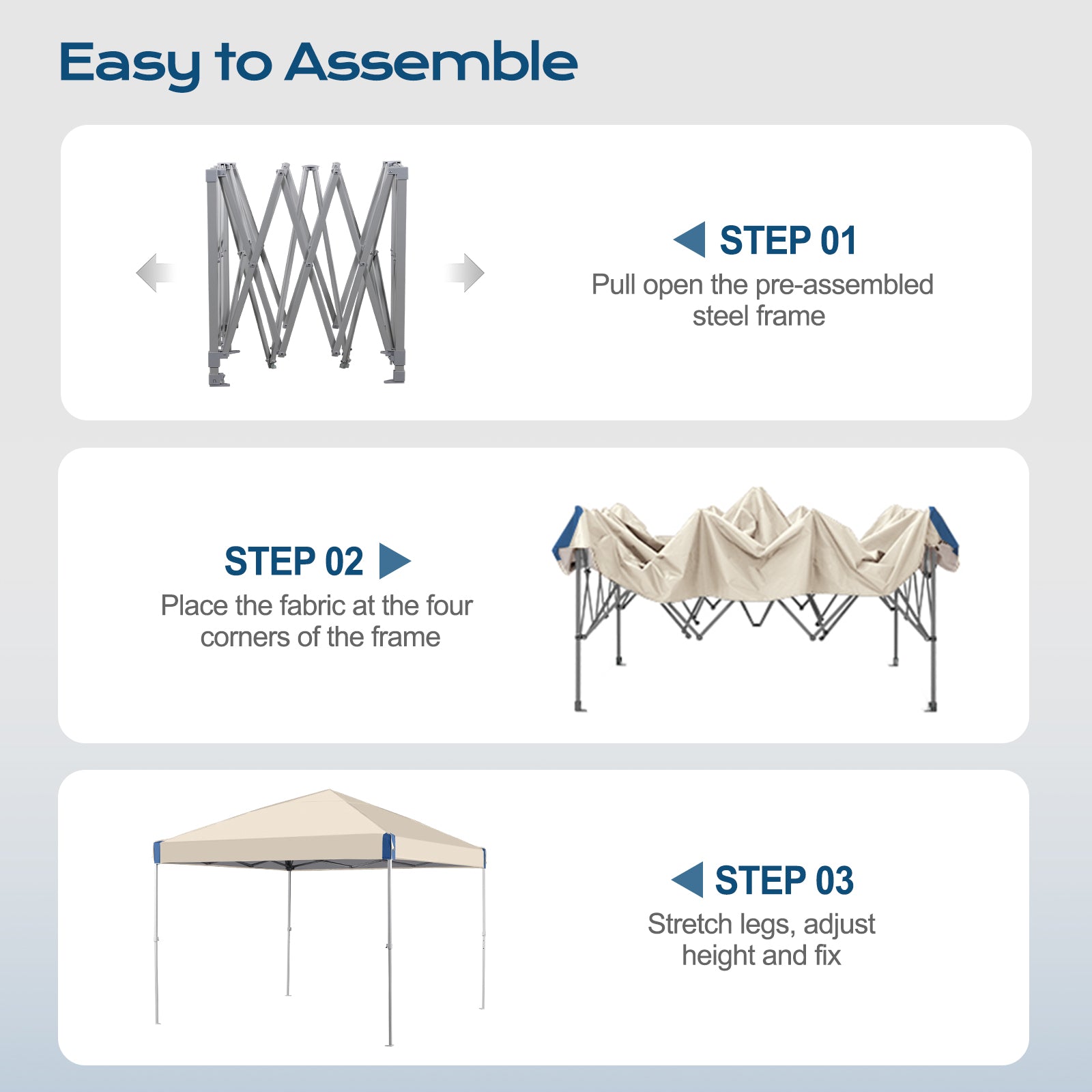 Easy to Assemble

STEP 01
Pull open the pre-assembled steel frame

STEP 02
Place the fabric at the four corners of the frame

STEP 03
Stretch legs, adjust height and fix