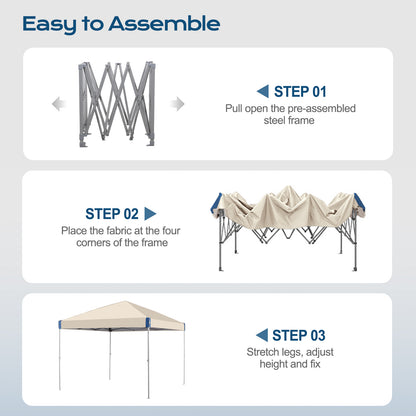 Easy to Assemble

STEP 01
Pull open the pre-assembled steel frame

STEP 02
Place the fabric at the four corners of the frame

STEP 03
Stretch legs, adjust height and fix