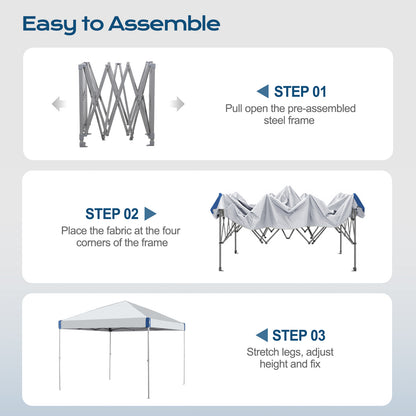 Easy to Assemble

STEP 01
Pull open the pre-assembled steel frame

STEP 02
Place the fabric at the four corners of the frame

STEP 03
Stretch legs, adjust height and fix