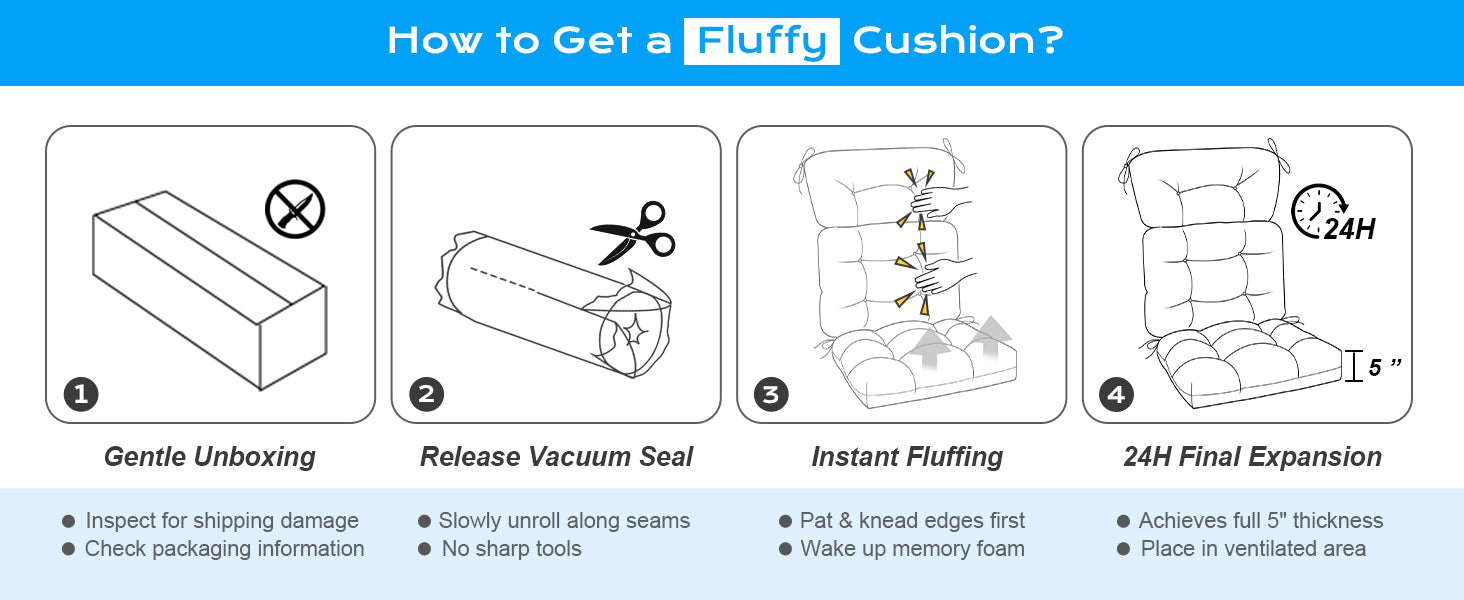 How to Get a Fluffy Cushion?

1

Gentle Unboxing

● Inspect for shipping damage
● Check packaging information

2

Release Vacuum Seal

● Slowly unroll along seams
● No sharp tools

3

Instant Fluffing

● Pat & knead edges first
● Wake up memory foam

24H

5 ”

4

24H Final Expansion

● Achieves full 5" thickness
● Place in ventilated area