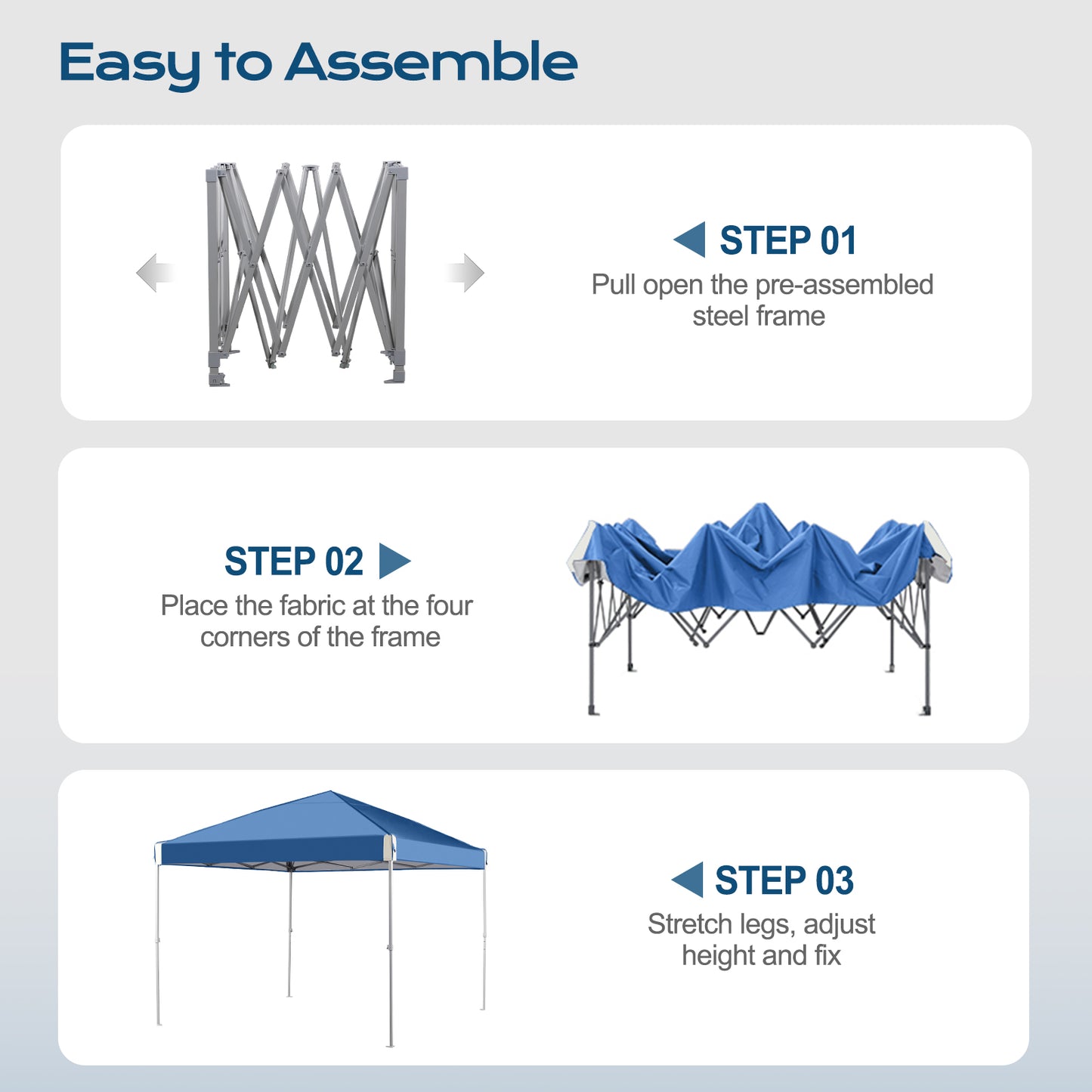 Easy to Assemble

STEP 01
Pull open the pre-assembled steel frame

STEP 02
Place the fabric at the four corners of the frame

STEP 03
Stretch legs, adjust height and fix