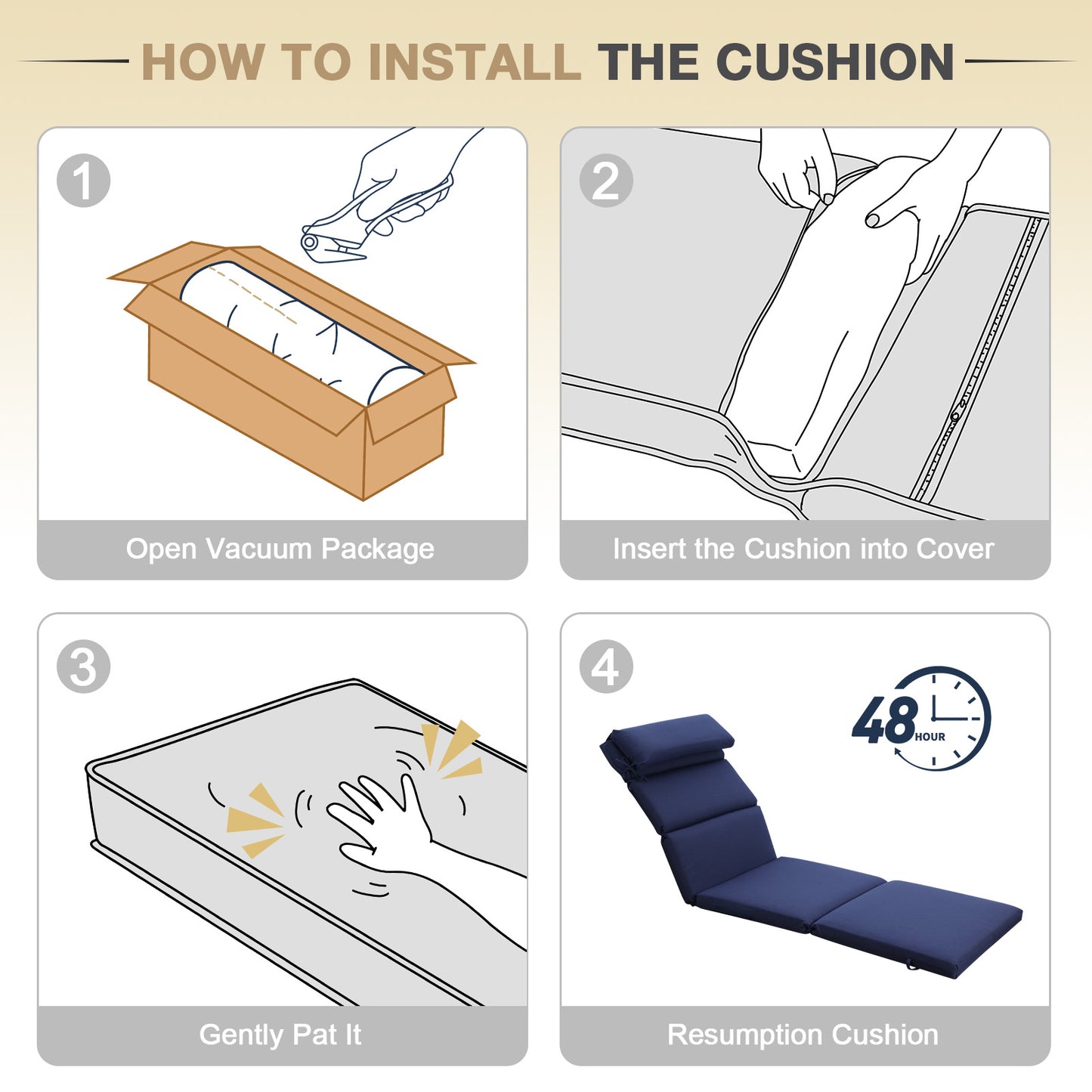 HOW TO INSTALL THE CUSHION

1

Open Vacuum Package

2

Insert the Cushion into Cover

3

Gently Pat It

4

48 HOUR

Resumption Cushion