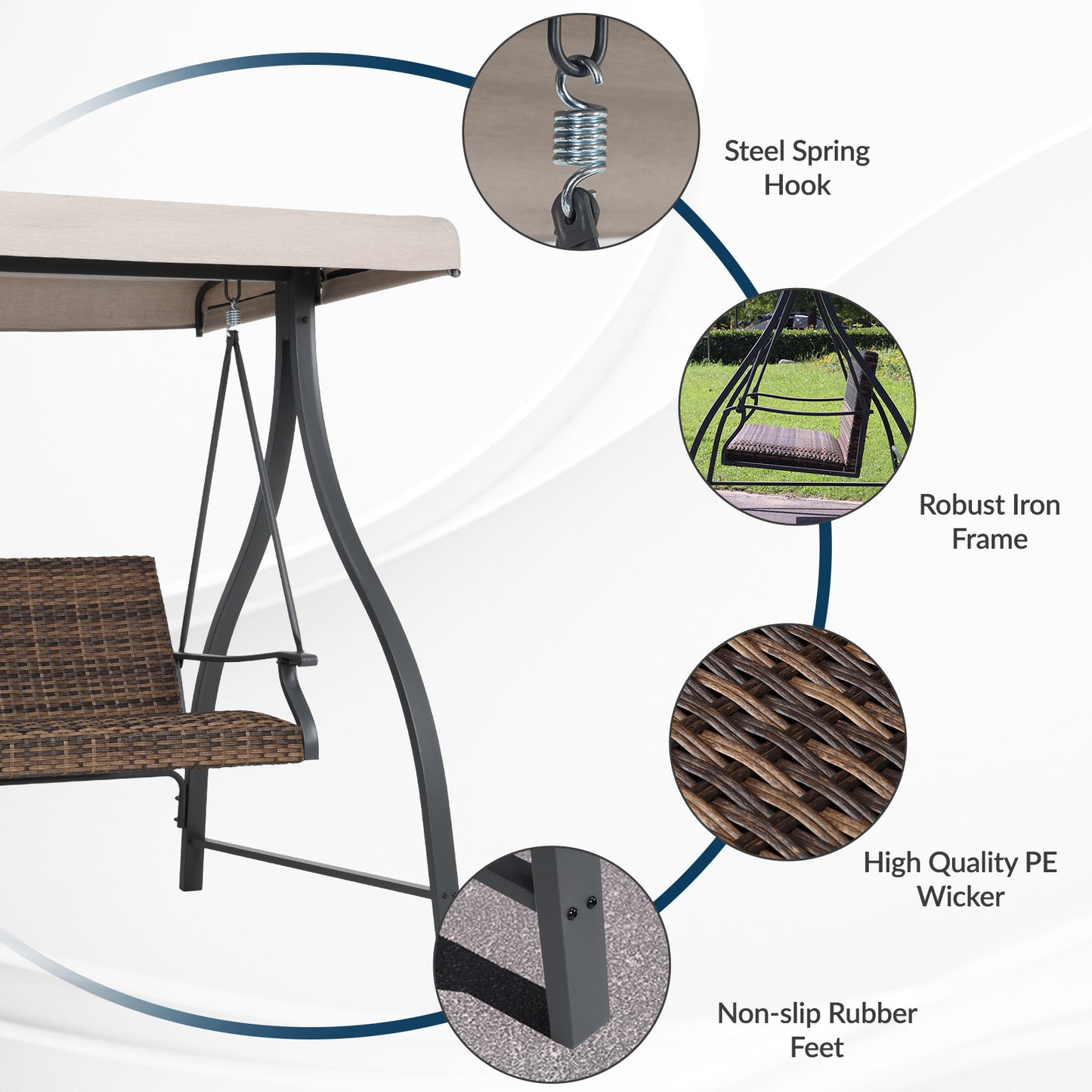 Steel Spring Hook

Robust Iron Frame

High Quality PE Wicker

Non-slip Rubber Feet