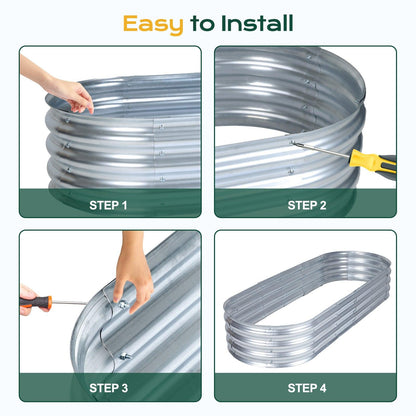 Easy to Install

STEP 1

STEP 2

STEP 3

STEP 4