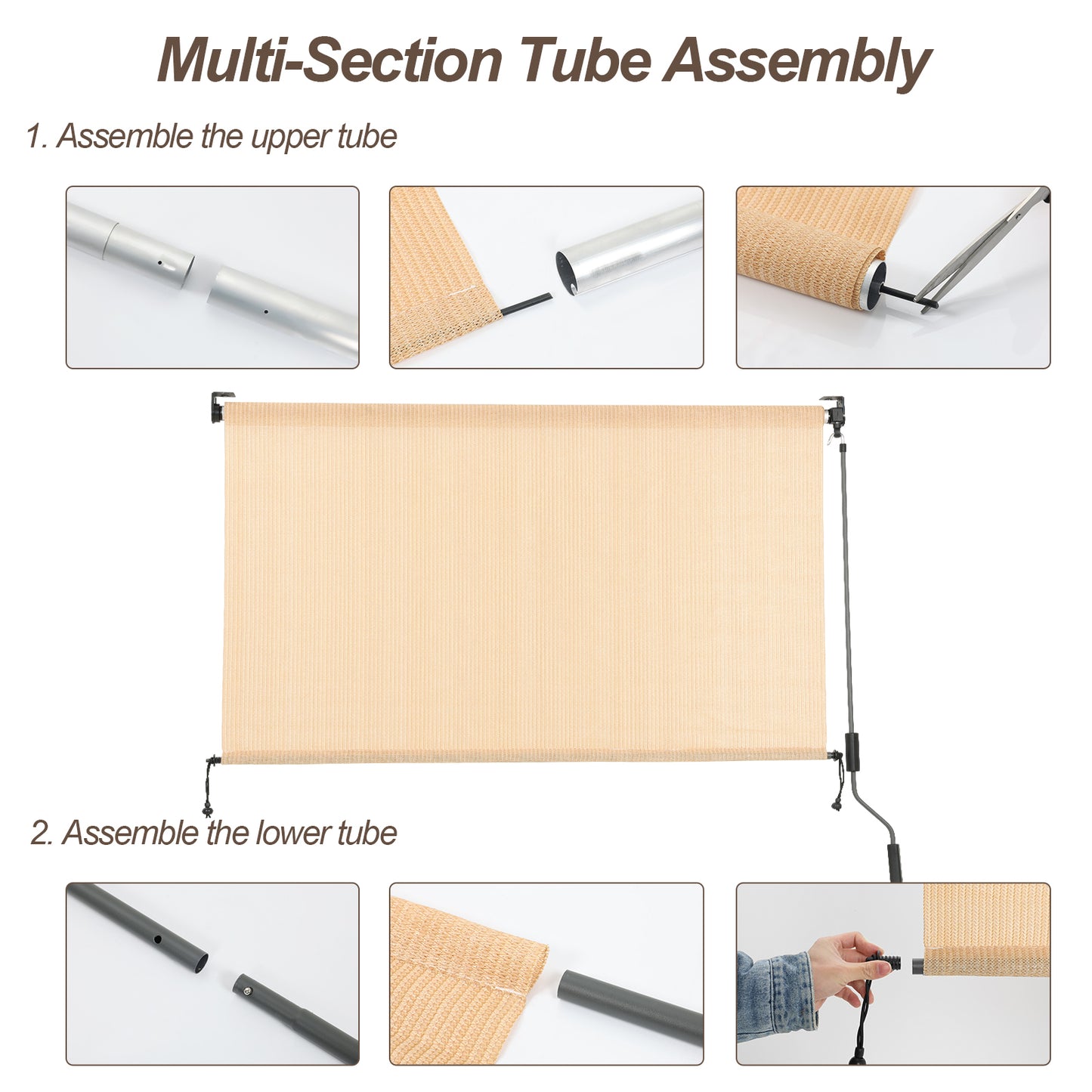 Multi-Section Tube Assembly

1. Assemble the upper tube

2. Assemble the lower tube