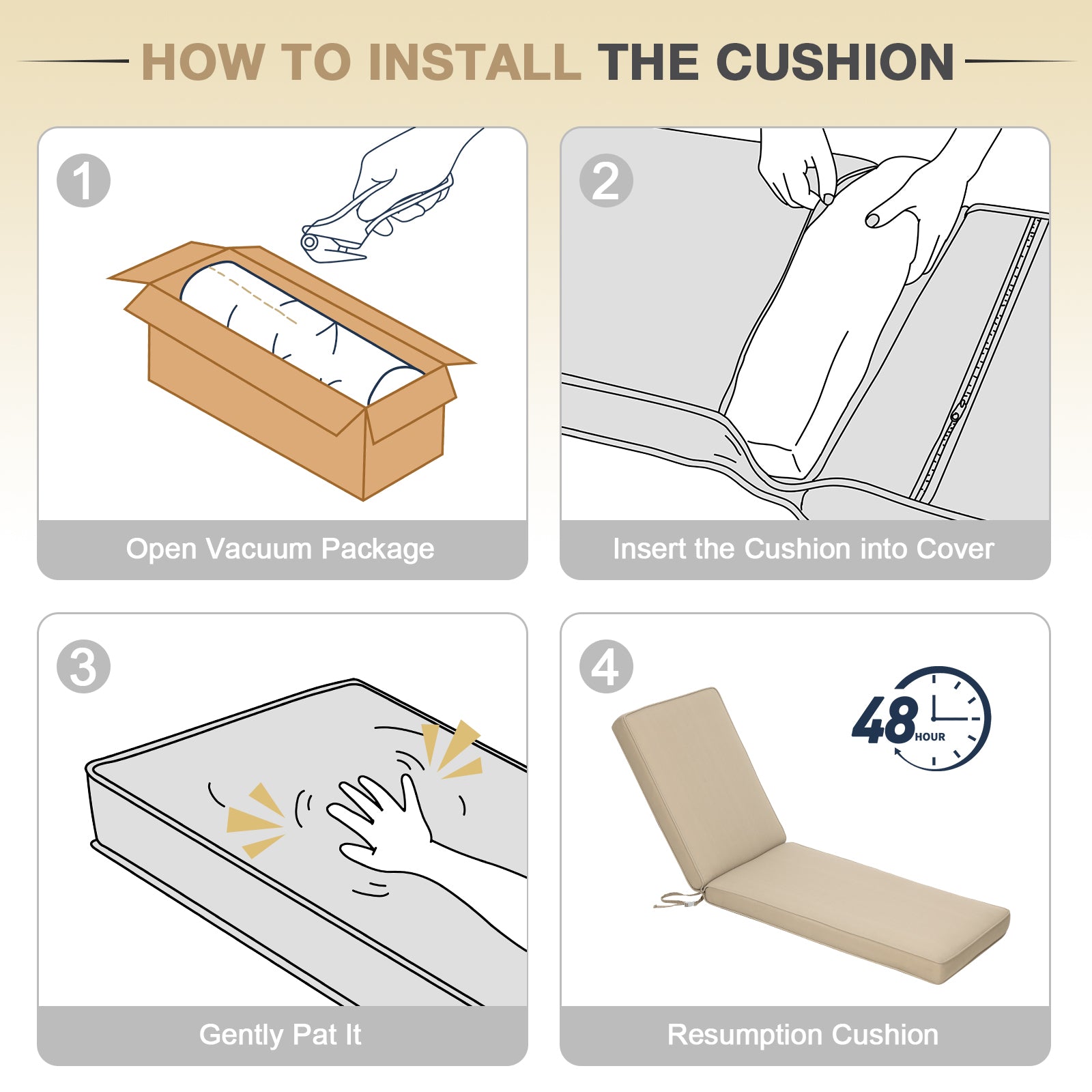 HOW TO INSTALL THE CUSHION

1

Open Vacuum Package

2

Insert the Cushion into Cover

3

Gently Pat It

4

48 HOUR

Resumption Cushion