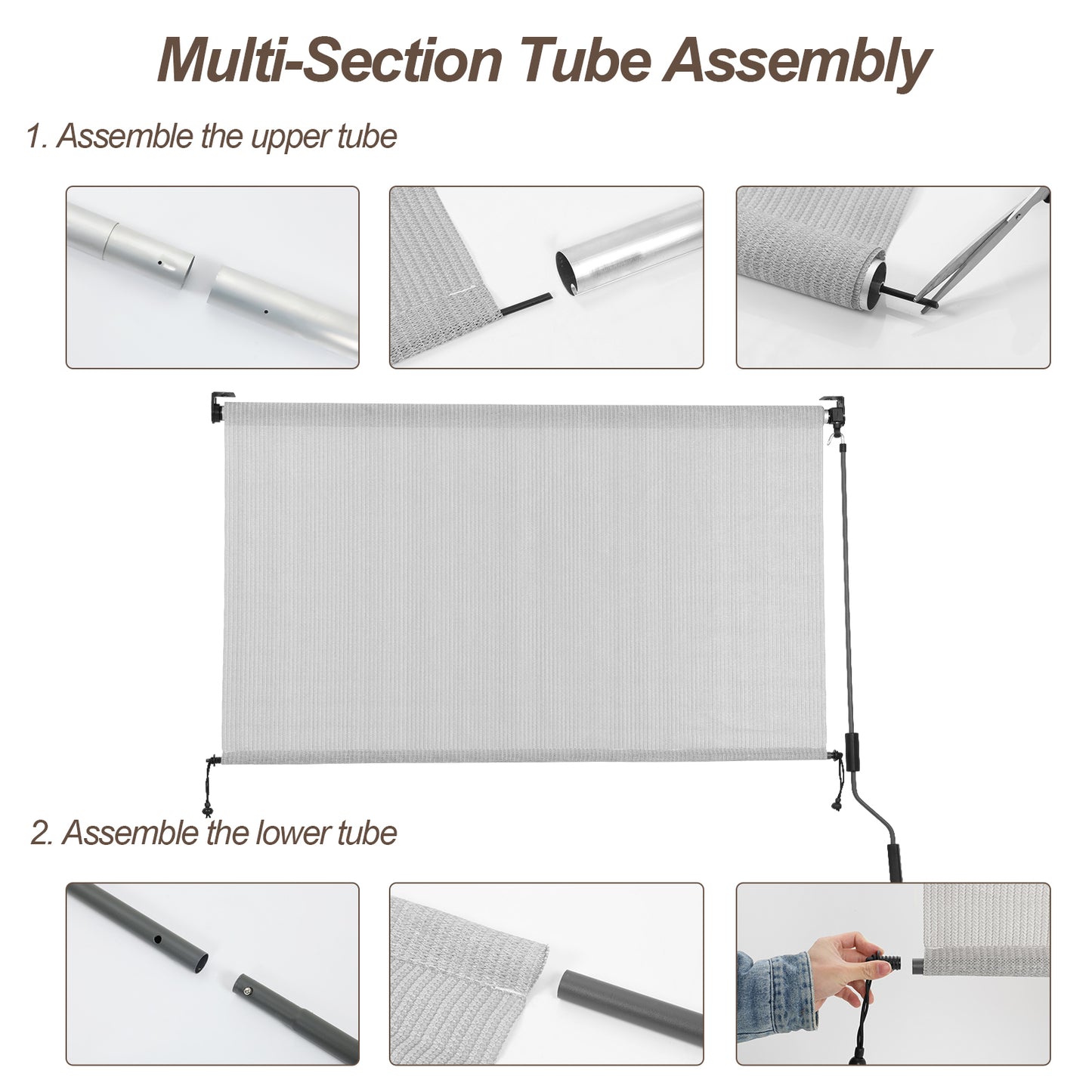 Multi-Section Tube Assembly

1. Assemble the upper tube

2. Assemble the lower tube