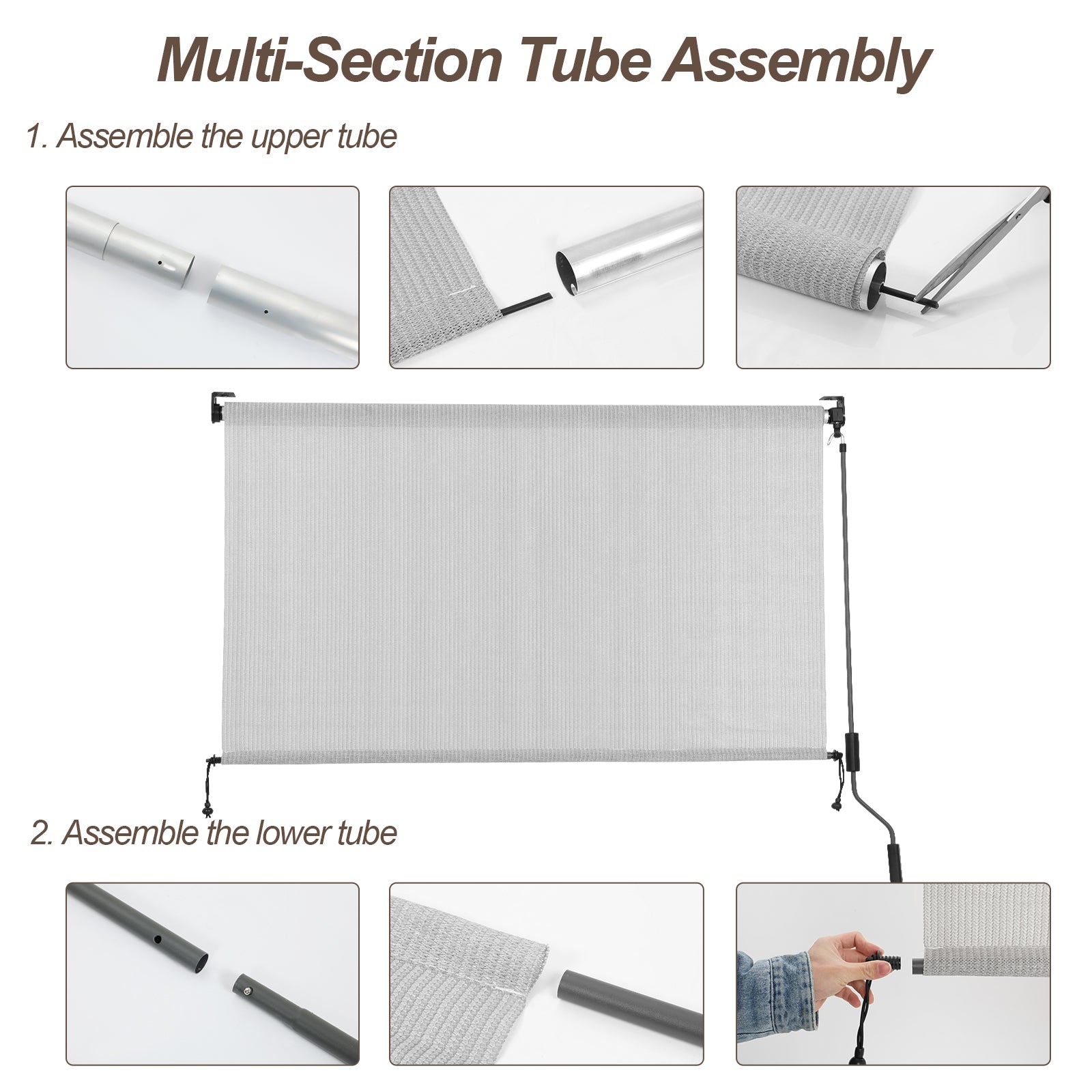 Multi-Section Tube Assembly

1. Assemble the upper tube

2. Assemble the lower tube