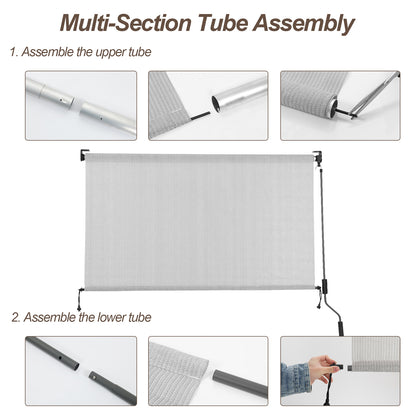 Multi-Section Tube Assembly

1. Assemble the upper tube

2. Assemble the lower tube