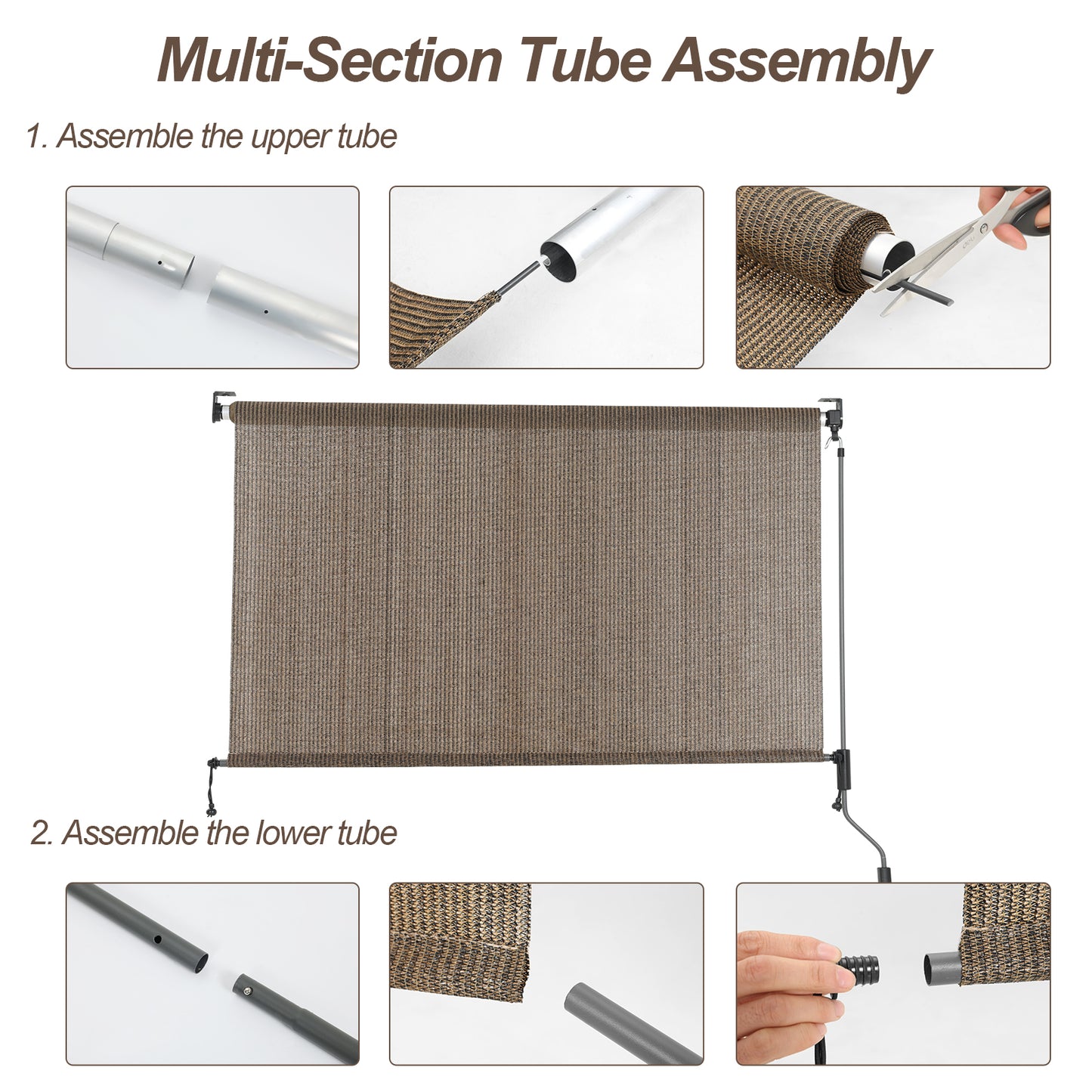 Multi-Section Tube Assembly

1. Assemble the upper tube

2. Assemble the lower tube