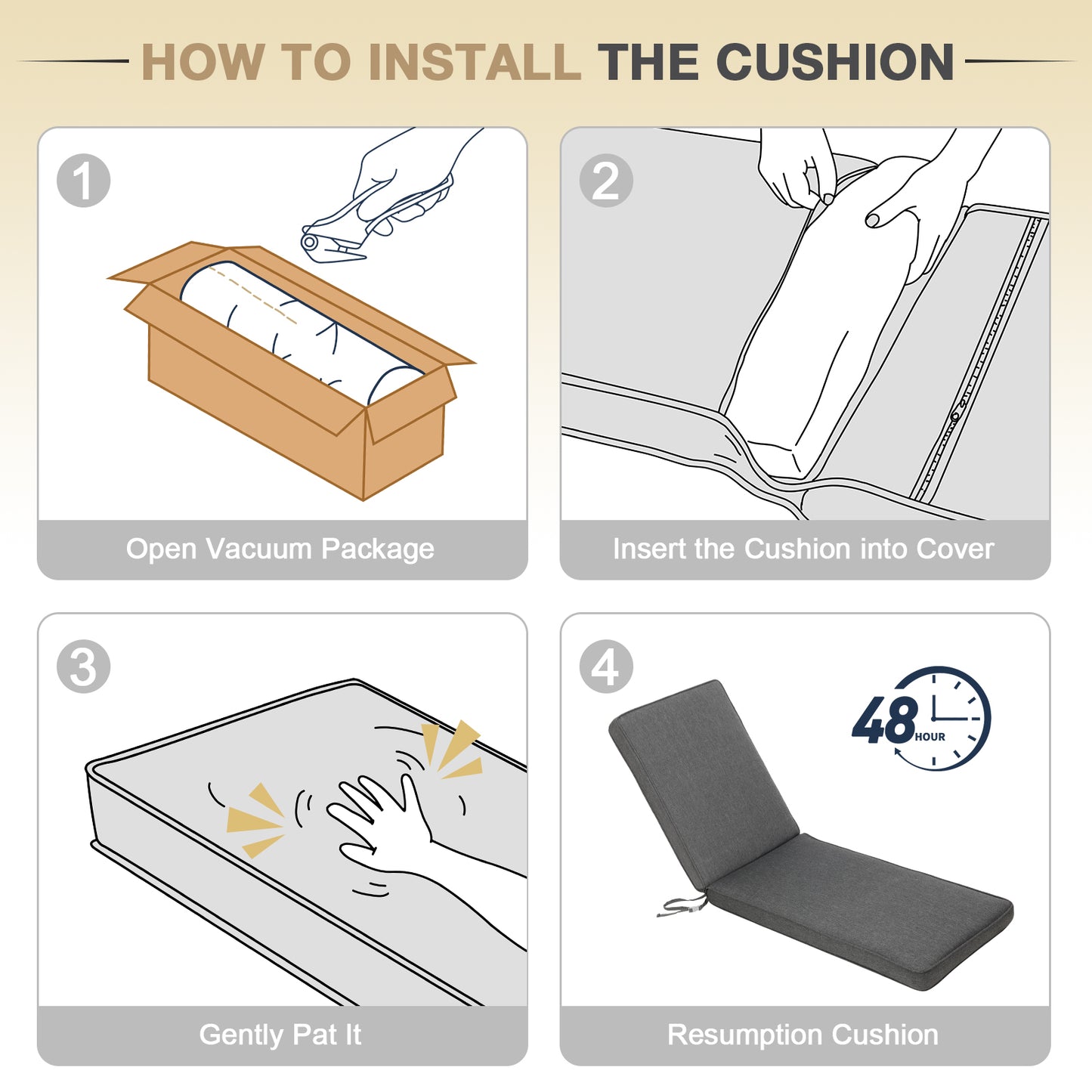 HOW TO INSTALL THE CUSHION

1

Open Vacuum Package

2

Insert the Cushion into Cover

3

Gently Pat It

4

48 HOUR

Resumption Cushion