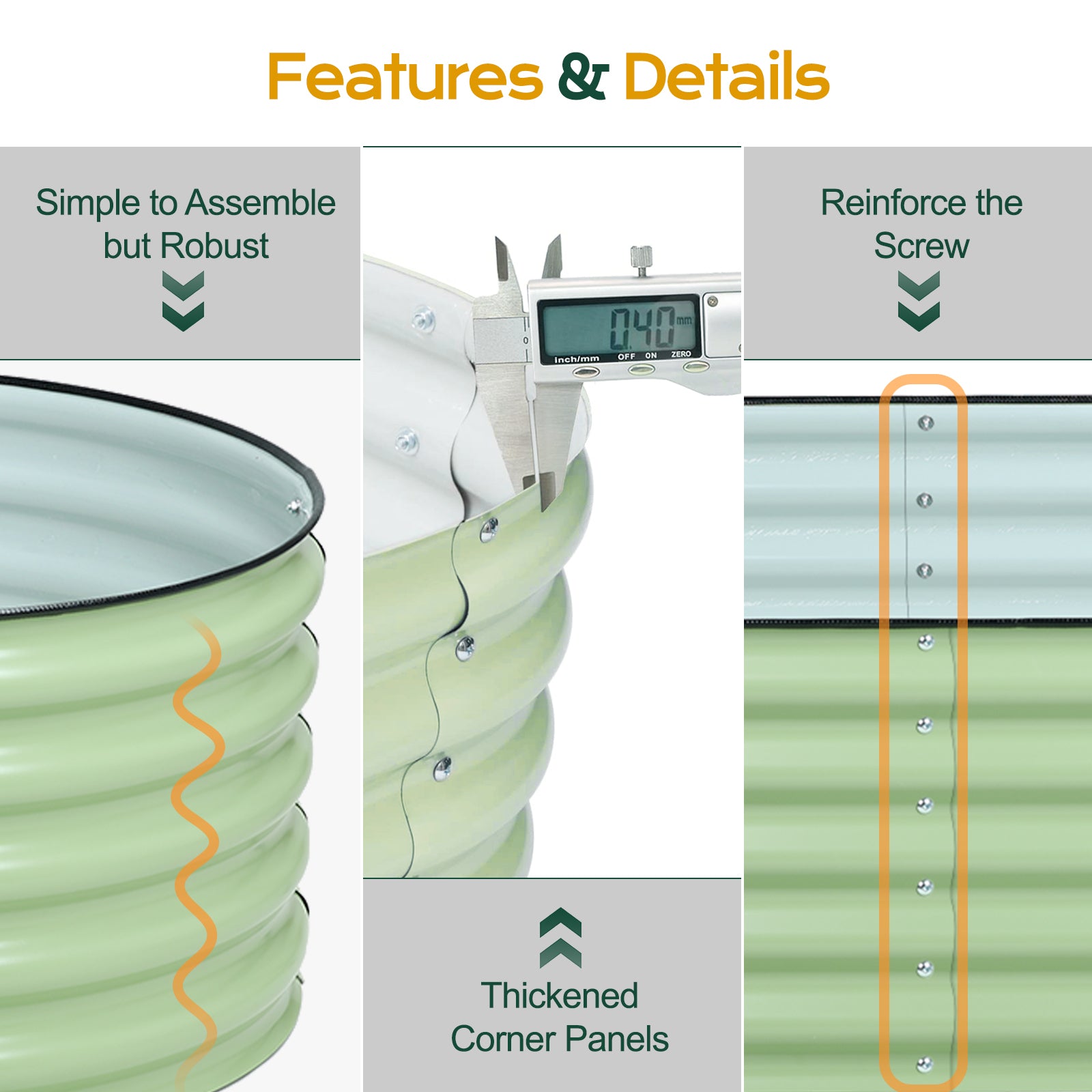 Features & Details

Simple to Assemble but Robust

0.40 mm

inch/mm OFF ON ZERO

Thickened Corner Panels

Reinforce the Screw