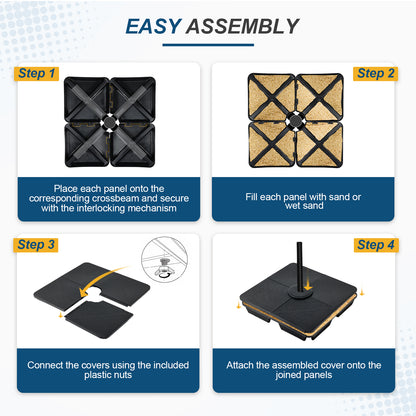 EASY ASSEMBLY

Step 1

Place each panel onto the corresponding crossbeam and secure with the interlocking mechanism

Step 2

Fill each panel with sand or wet sand

Step 3

Connect the covers using the included plastic nuts

Step 4

Attach the assembled cover onto the joined panels