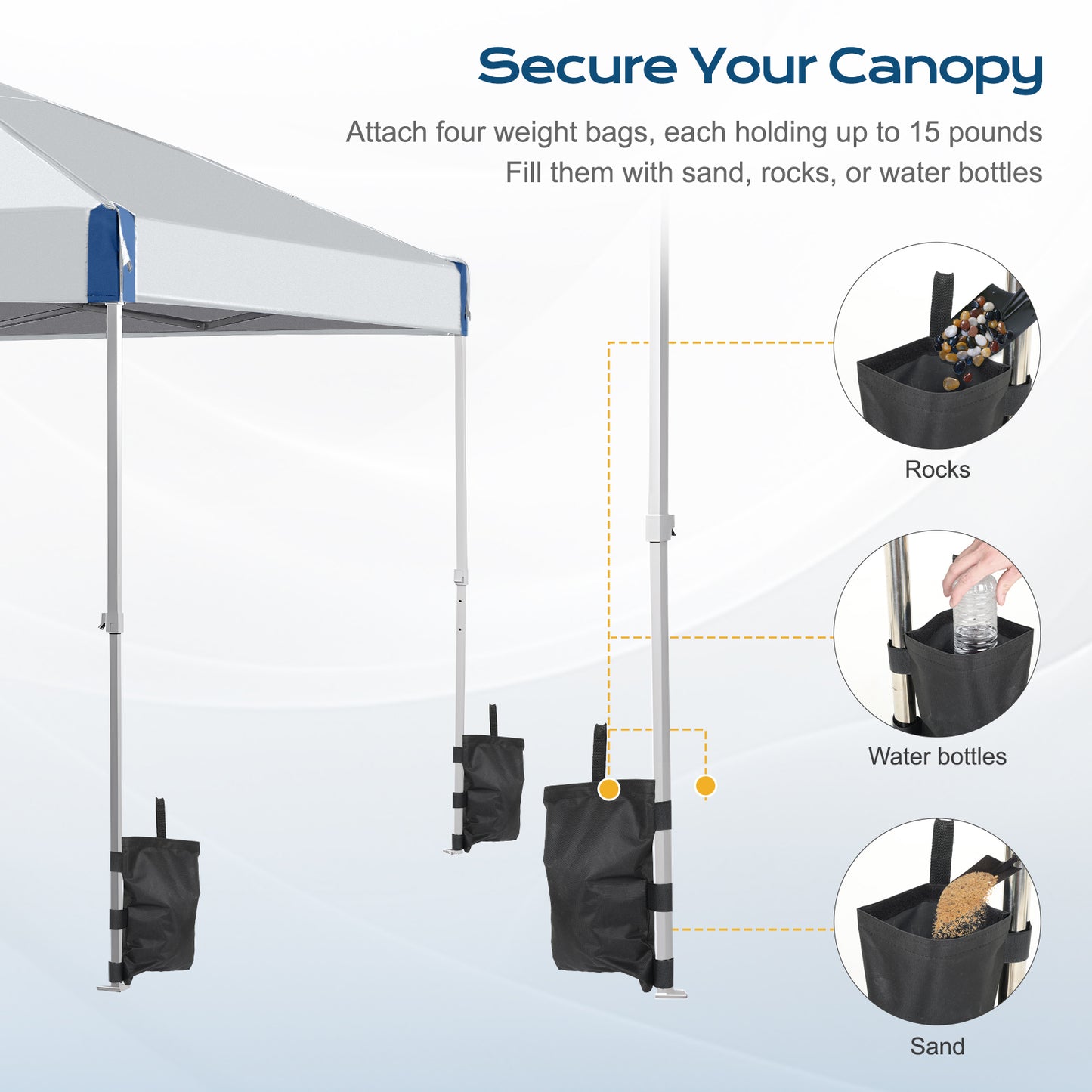 Secure Your Canopy

Attach four weight bags, each holding up to 15 pounds
Fill them with sand, rocks, or water bottles

Rocks

Water bottles

Sand