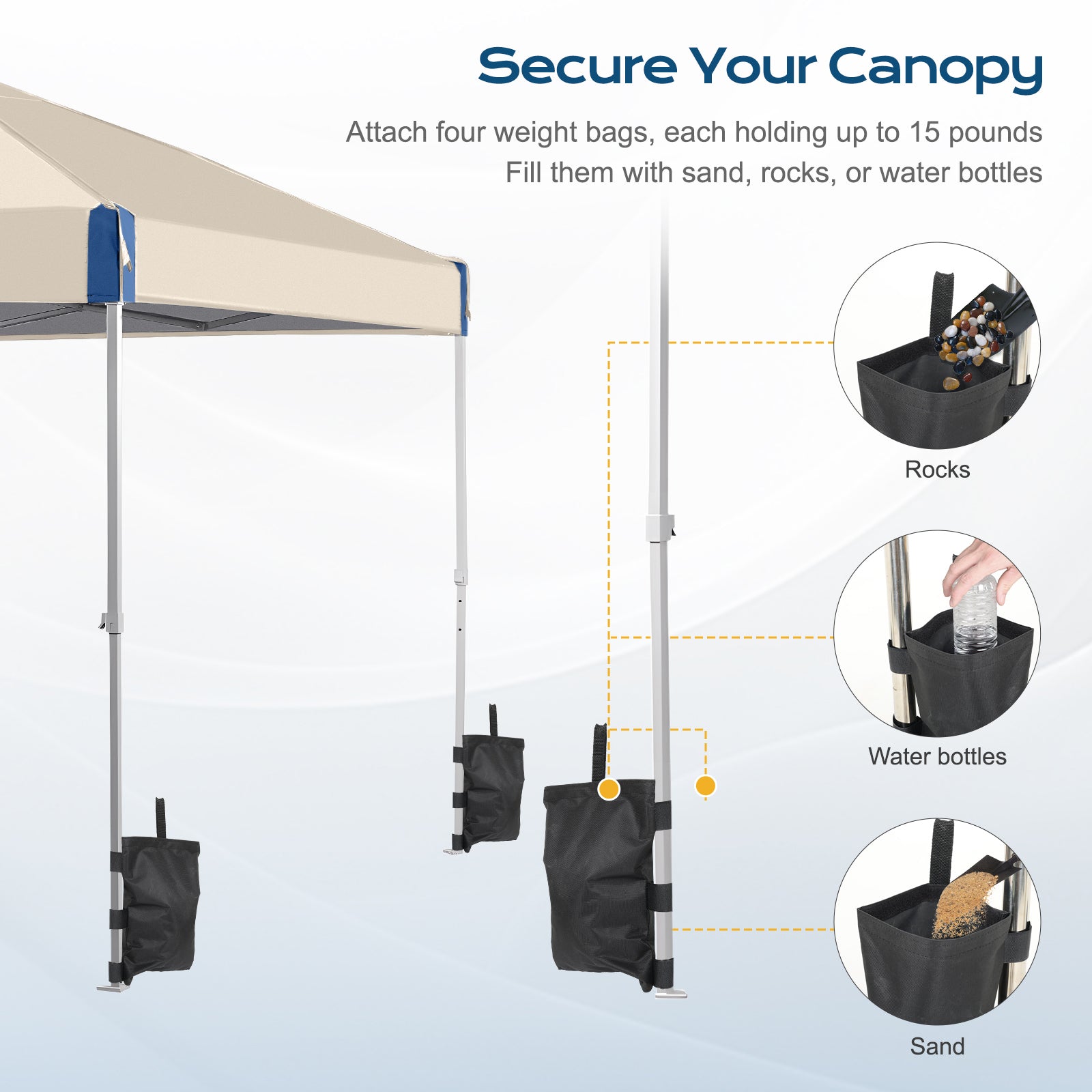 Secure Your Canopy

Attach four weight bags, each holding up to 15 pounds
Fill them with sand, rocks, or water bottles

Rocks

Water bottles

Sand