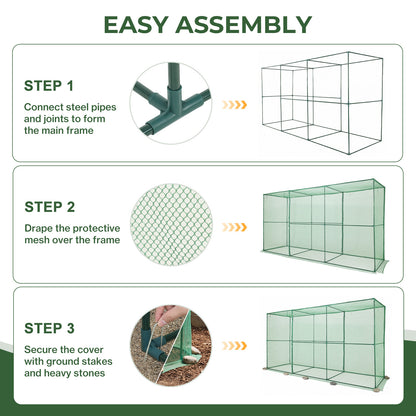 EASY ASSEMBLY

STEP 1

Connect steel pipes and joints to form the main frame

STEP 2

Drape the protective mesh over the frame

STEP 3

Secure the cover with ground stakes and heavy stones