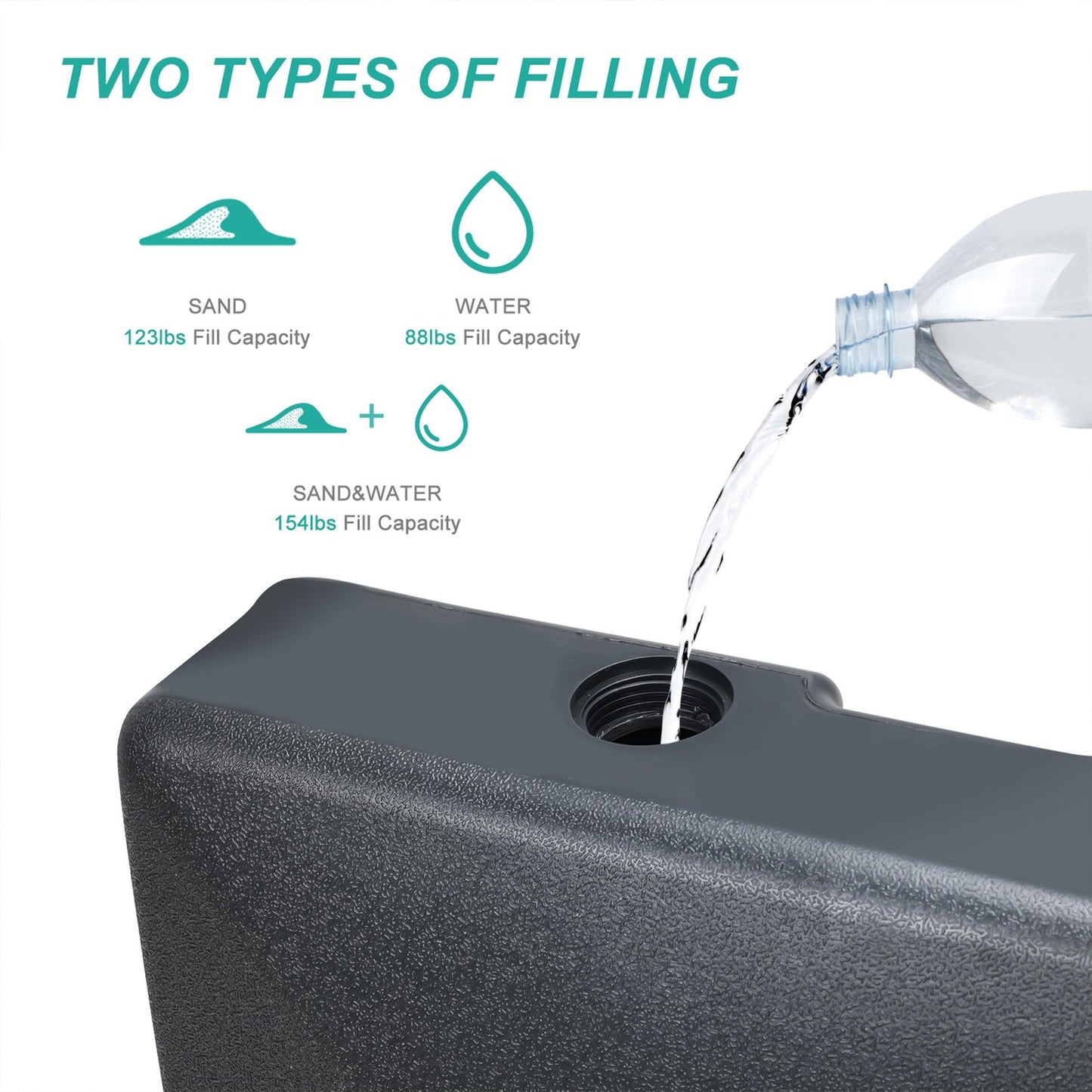 TWO TYPES OF FILLING

SAND
123lbs Fill Capacity

WATER
88lbs Fill Capacity

+

SAND&WATER
154lbs Fill Capacity