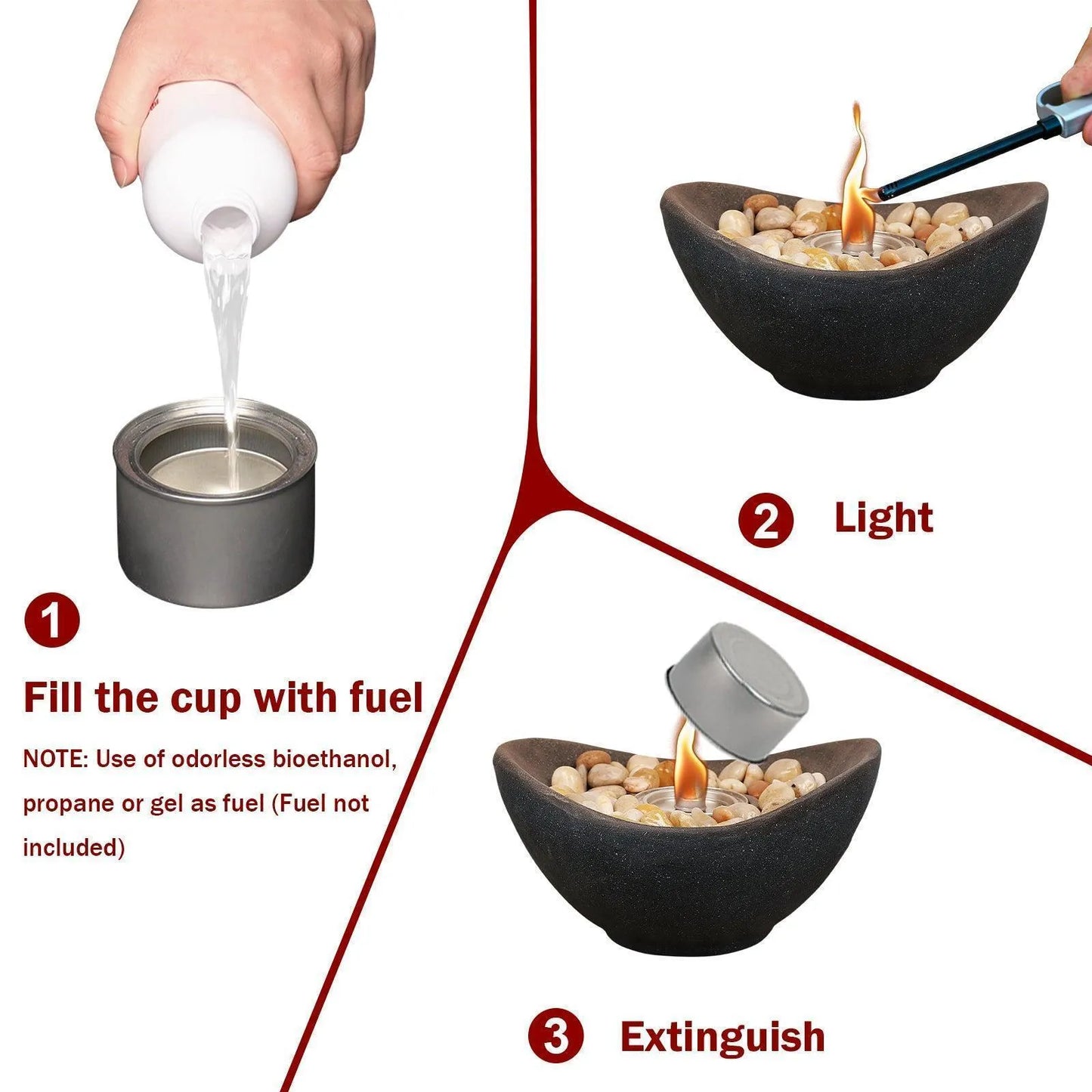 1

Fill the cup with fuel

NOTE: Use of odorless bioethanol, propane or gel as fuel (Fuel not included)

2 Light

3 Extinguish