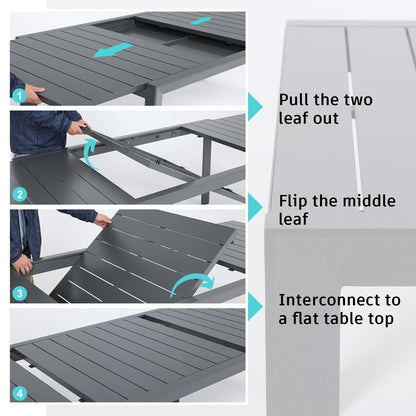 1

2

3

4

Pull the two leaf out

Flip the middle leaf

Interconnect to a flat table top